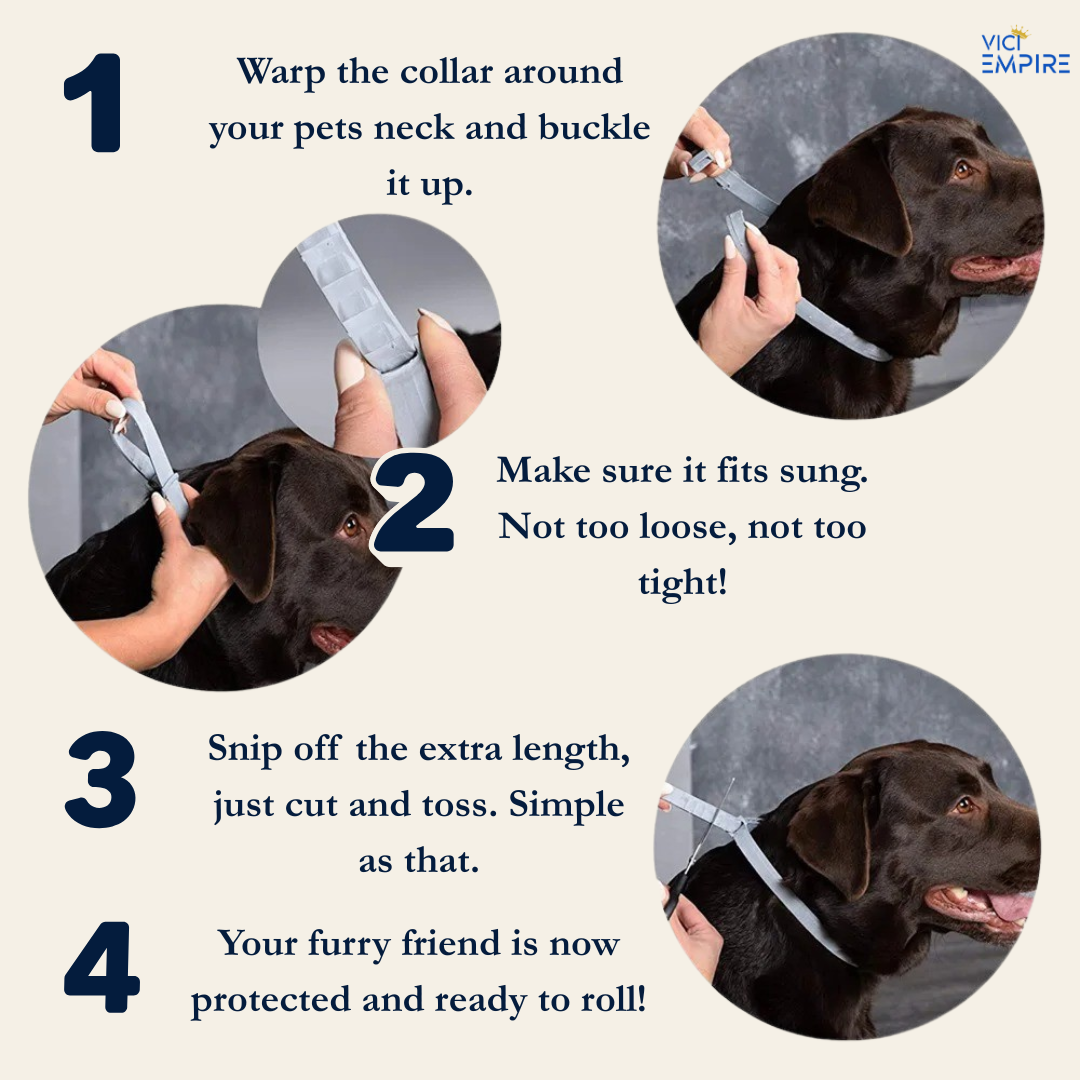 VICI EMPIRE

1

Warp the collar around your pets neck and buckle it up.

2

Make sure it fits sung. Not too loose, not too tight!

3

Snip off the extra length, just cut and toss. Simple as that.

4

Your furry friend is now protected and ready to roll!